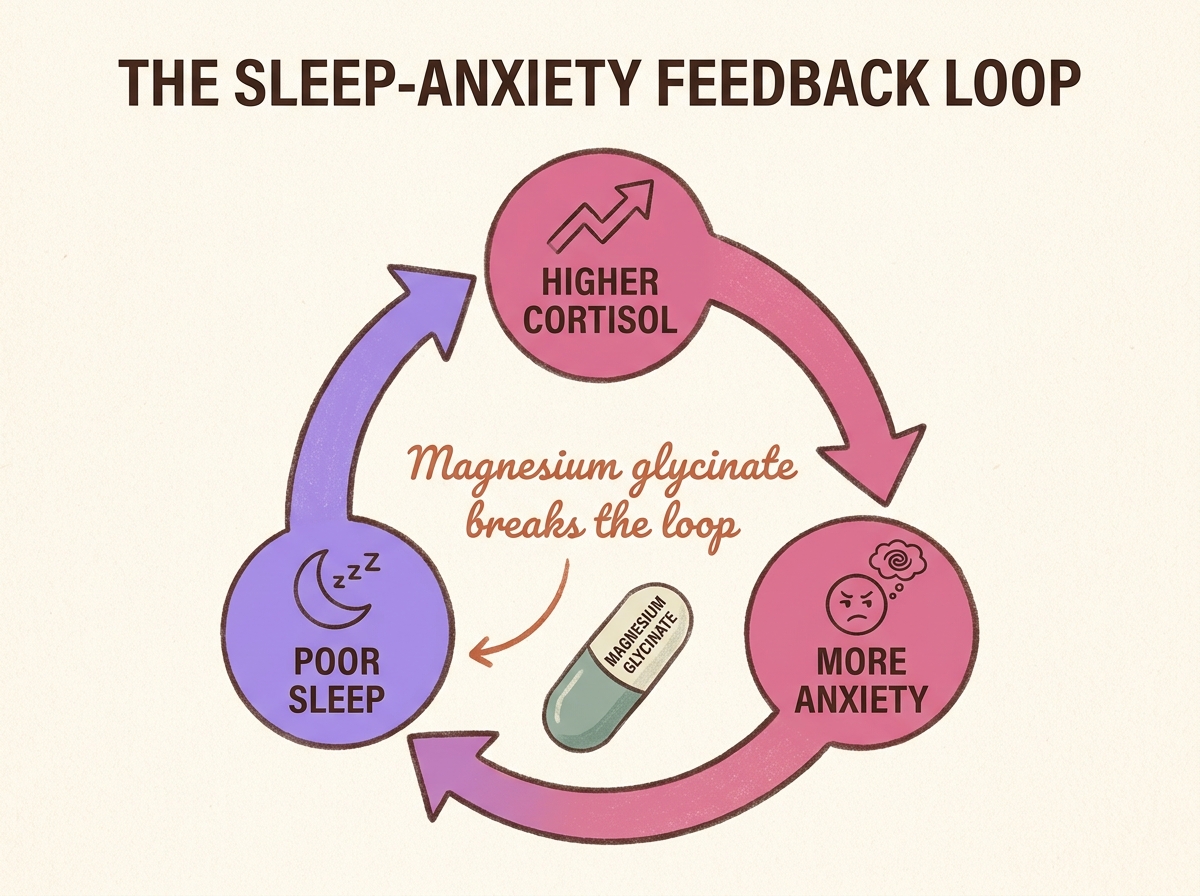 THE SLEEP-ANXIETY FEEDBACK LOOP

HIGHER CORTISOL

MORE ANXIETY

POOR SLEEP

zzz

Magnesium glycinate breaks the loop

MAGNESIUM GLYCINATE